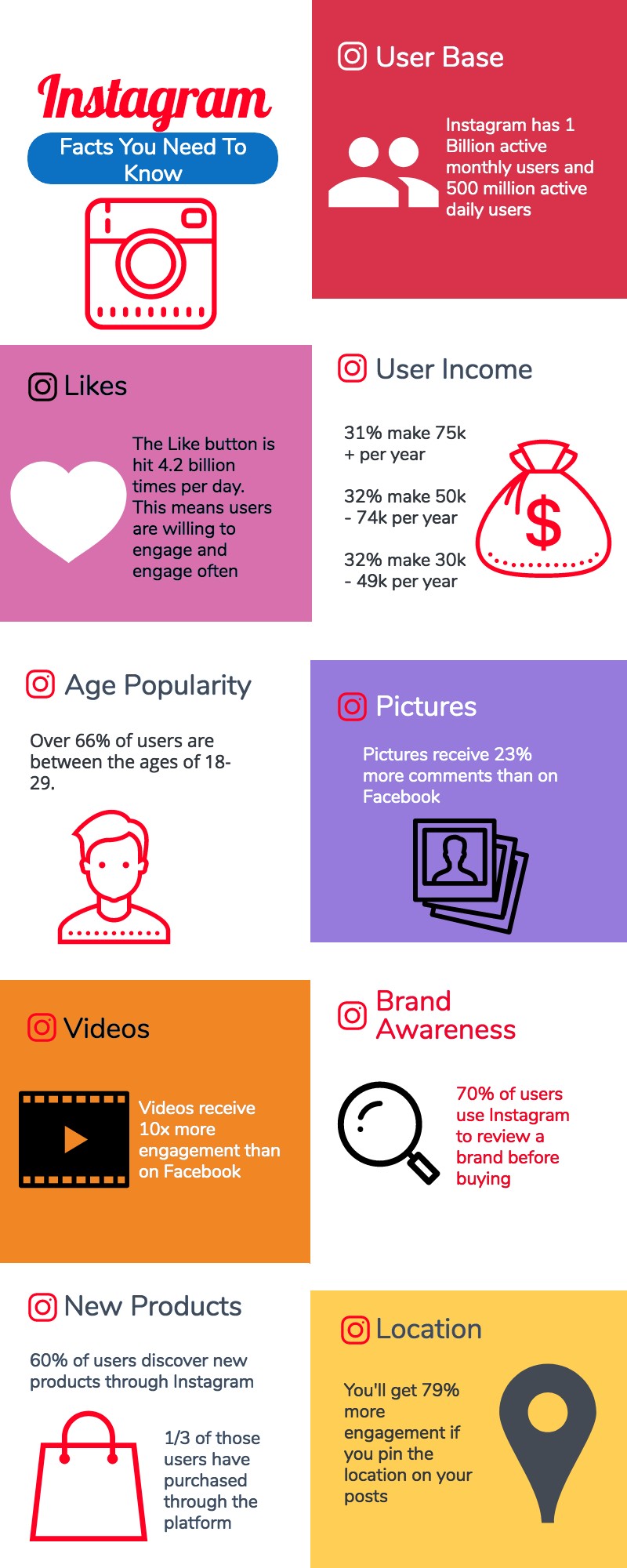 Instagram

Facts You Need To Know

User Base

Instagram has 1 Billion active monthly users and 500 million active daily users

Likes

The Like button is hit 4.2 billion times per day. This means users are willing to engage and engage often

User Income

31% make 75k + per year

32% make 50k - 74k per year

32% make 30k - 49k per year

$

Age Popularity

Over 66% of users are between the ages of 18-29.

Pictures

Pictures receive 23% more comments than on Facebook

Videos

Videos receive 10x more engagement than on Facebook

Brand Awareness

70% of users use Instagram to review a brand before buying

New Products

60% of users discover new products through Instagram

1/3 of those users have purchased through the platform

Location

You'll get 79% more engagement if you pin the location on your posts