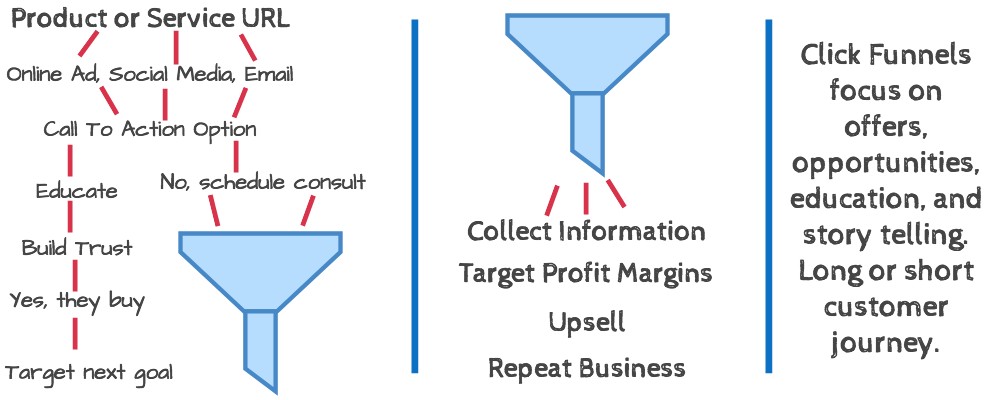 Product or Service URL

Online Ad, Social Media, Email

Call To Action Option

Educate

No, schedule consult

Build Trust

Yes, they buy

Target next goal

Collect Information

Target Profit Margins

Upsell

Repeat Business

Click Funnels focus on offers, opportunities, education, and story telling. Long or short customer journey.